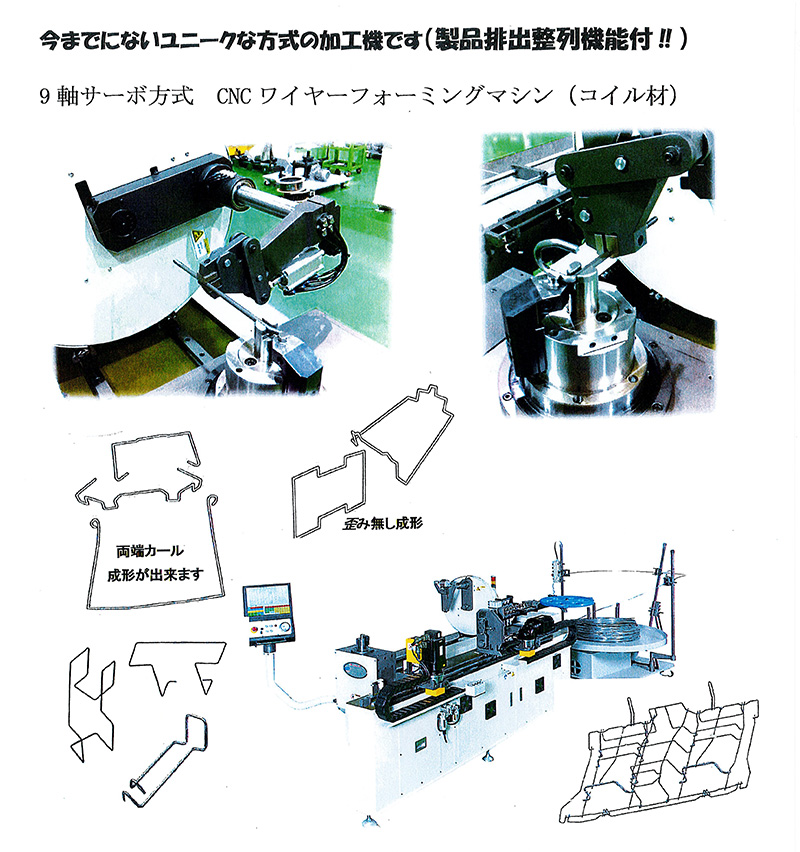 今までにないユニークな方式の加工機です（製品排出整列機能付!!）

9軸サーボ方式　CNC ワイヤーフォーミングマシン（コイル材）

歪み無し成形

両端カール
成形が出来ます